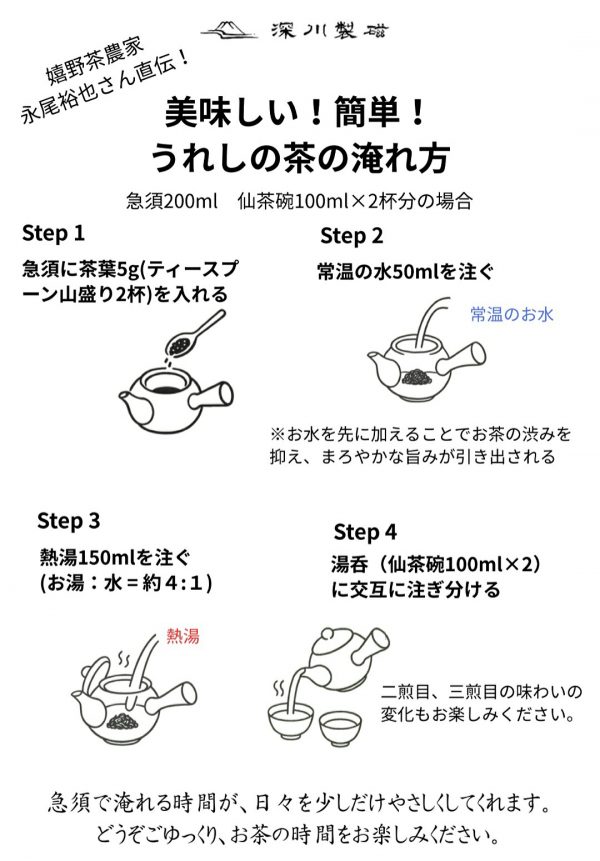 深川製磁

嬉野茶農家
永尾裕也さん直伝！

美味しい！簡単！
うれしの茶の淹れ方

急須200ml　仙茶碗100ml×2杯分の場合

Step 1
急須に茶葉5g(ティースプーン山盛り2杯)を入れる

Step 2
常温の水50mlを注ぐ

常温のお水

※お水を先に加えることでお茶の渋みを抑え、まろやかな旨みが引き出される

Step 3
熱湯150mlを注ぐ
(お湯：水＝約4:1)

熱湯

Step 4
湯呑（仙茶碗100ml×2）に交互に注ぎ分ける

二煎目、三煎目の味わいの変化もお楽しみください。

急須で淹れる時間が、日々を少しだけやさしくしてくれます。
どうぞごゆっくり、お茶の時間をお楽しみください。